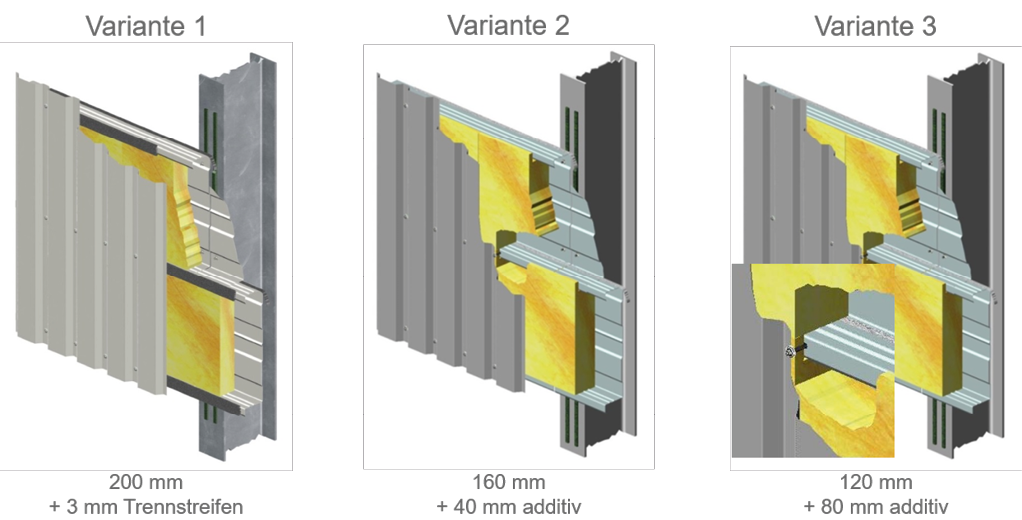 Variante 1

200 mm
+ 3 mm Trennstreifen

Variante 2

160 mm
+ 40 mm additiv

Variante 3

120 mm
+ 80 mm additiv