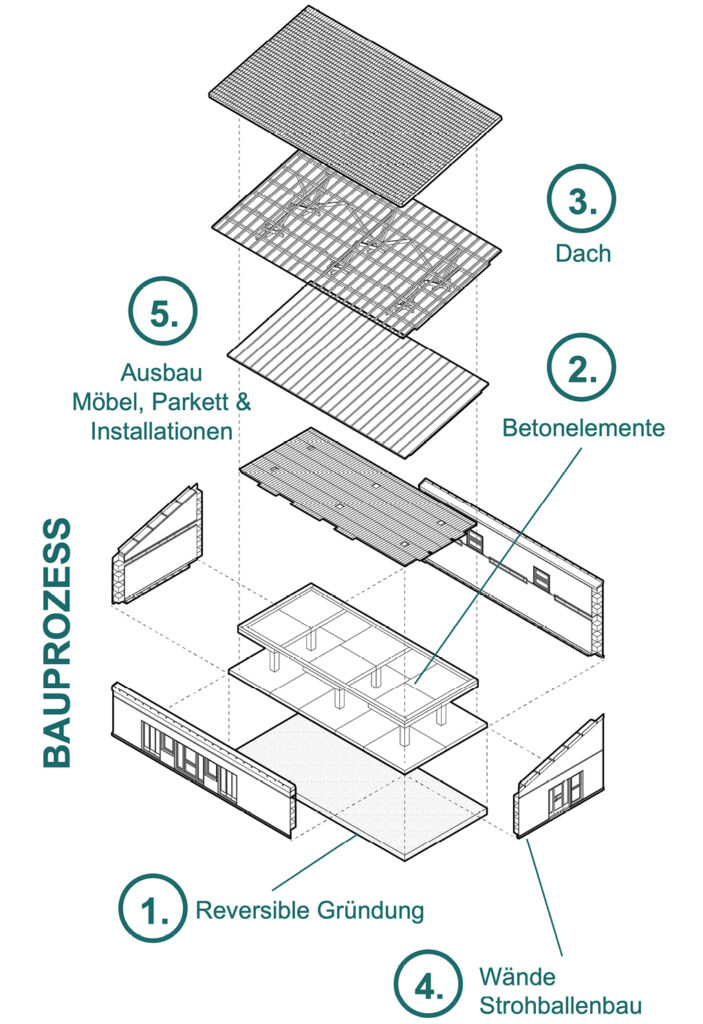 3.
Dach

5.
Ausbau
Möbel, Parkett &
Installationen

2.
Betonelemente

BAUPROZESS

1.
Reversible Gründung

4.
Wände
Strohballenbau