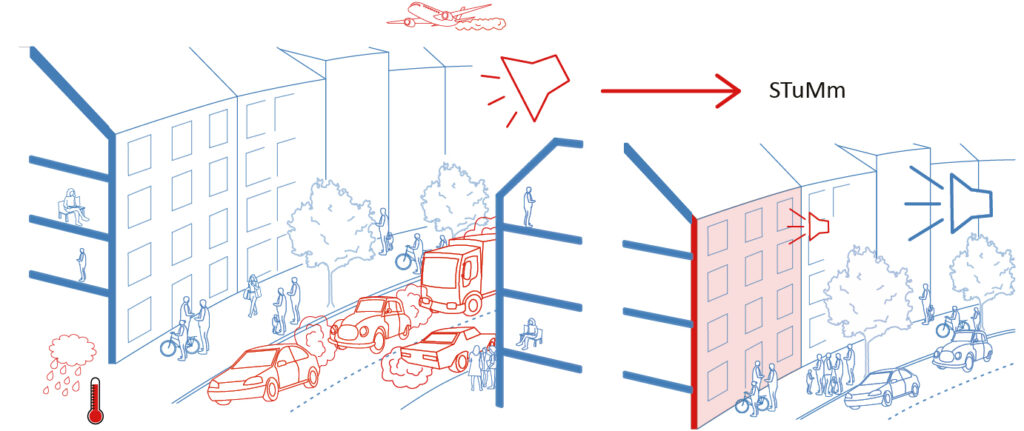 STuMm